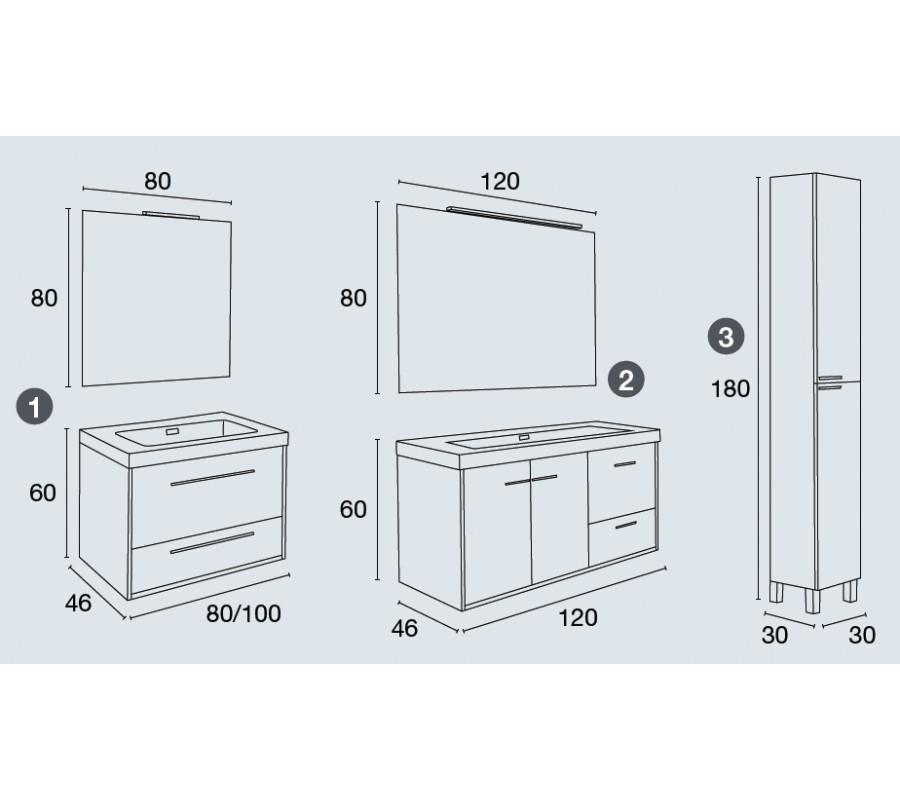 80

80

1

60

46

80/100

120

80

2

60

46

120

3

180

30

30