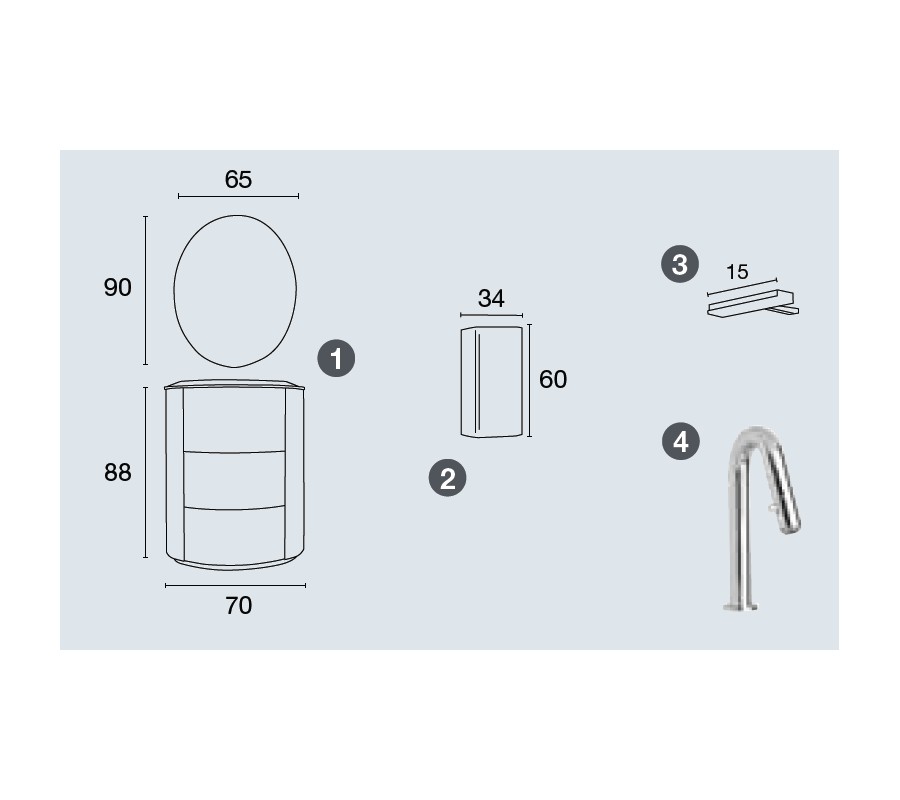 65

90

1

88

70

34

60

2

3

15

4