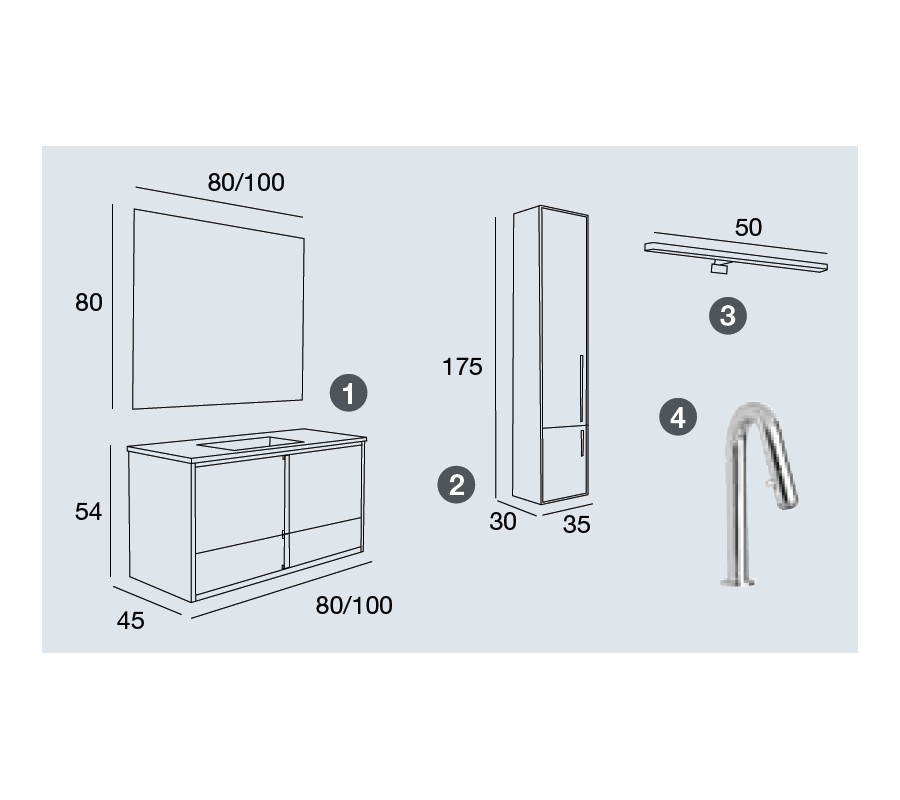 80/100

80

1

54

45

80/100

175

2

30

35

50

3

4