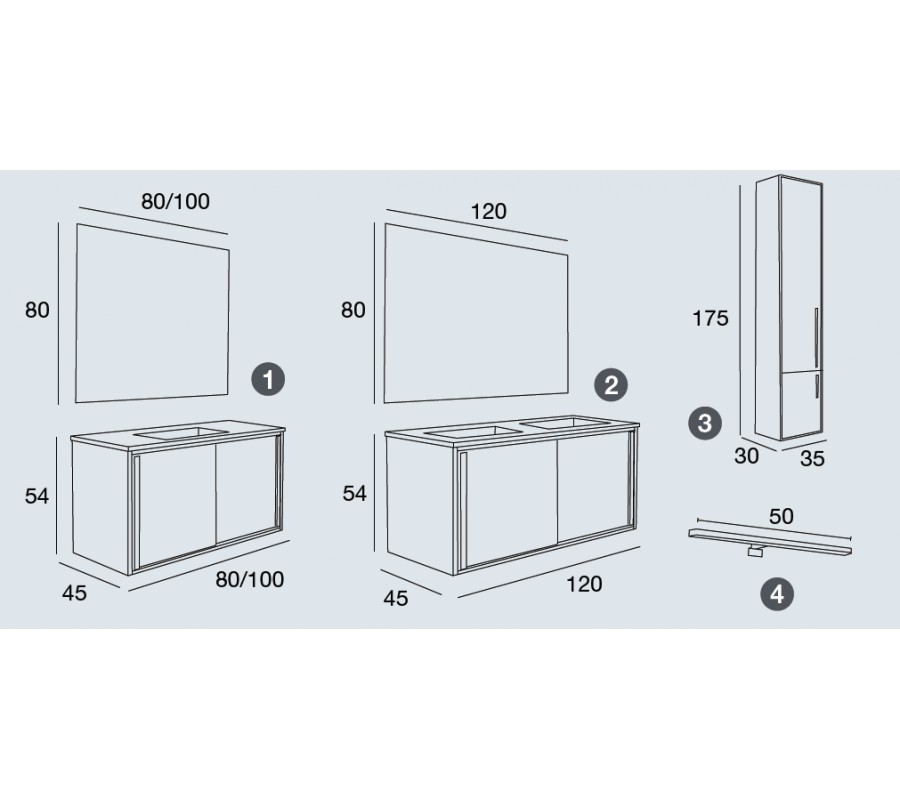 80/100

80

1

54

45

80/100

120

80

2

54

45

120

175

3

30

35

50

4